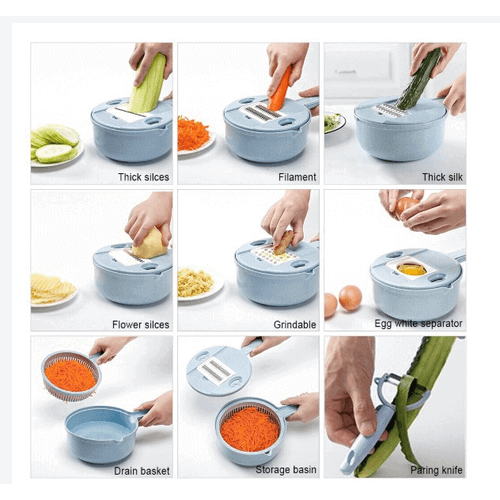 Thick silces

Filament

Thick silk

Flower silces

Grindable

Egg white separator

Drain basket

Storage basin

Paring knife